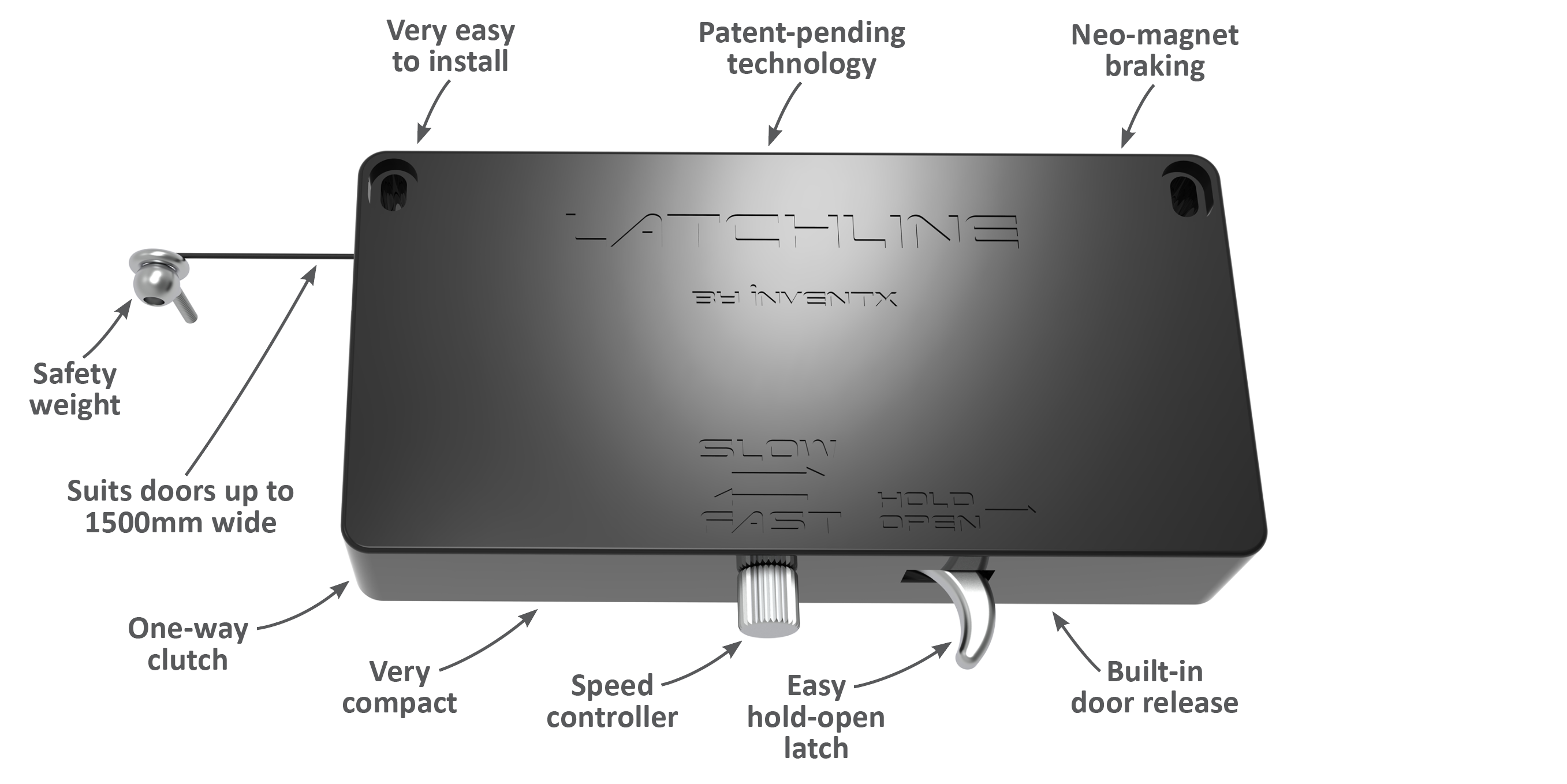 Very easy to install

Patent-pending technology

Neo-magnet braking

LATCHLINE

BY INVENTX

Safety weight

Suits doors up to 1500mm wide

SLOW

FAST

HOLD OPEN

One-way clutch

Very compact

Speed controller

Easy hold-open latch

Built-in door release